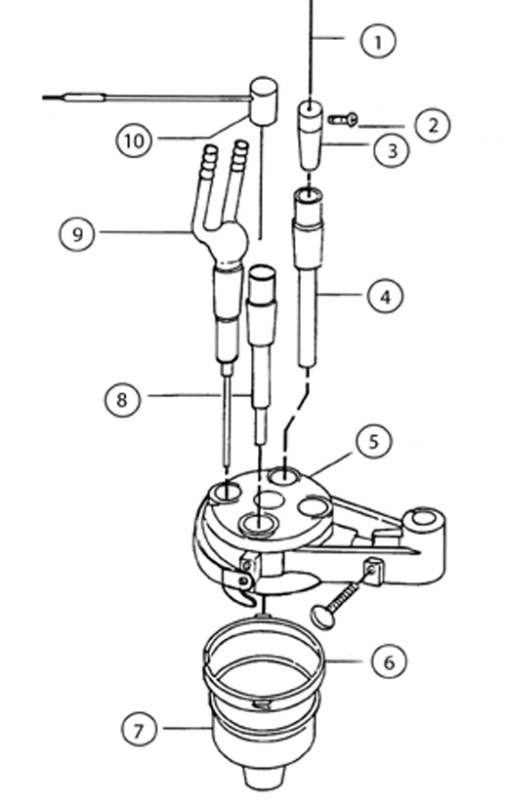 1
2
3
10
9
4
8
5
6
7