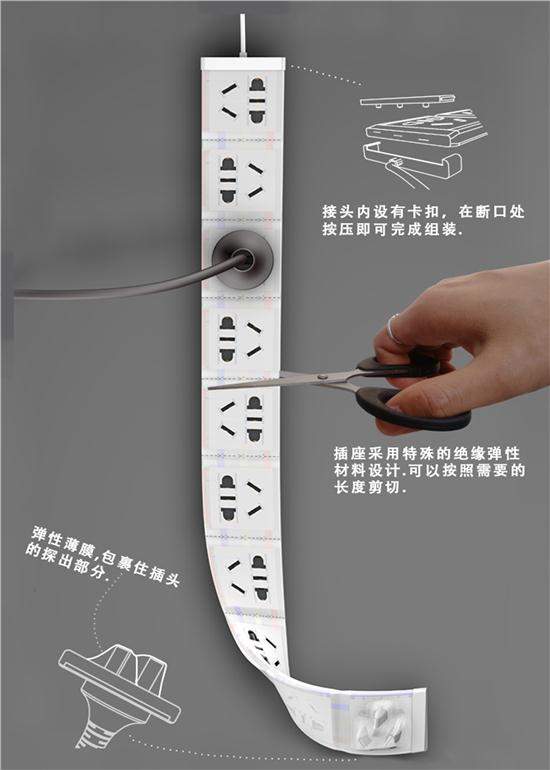 接头内设有卡扣，在断口处按压即可完成组装.

插座采用特殊的绝缘弹性材料设计.可以按照需要的长度剪切.

弹性薄膜,包裹住插头的探出部分.