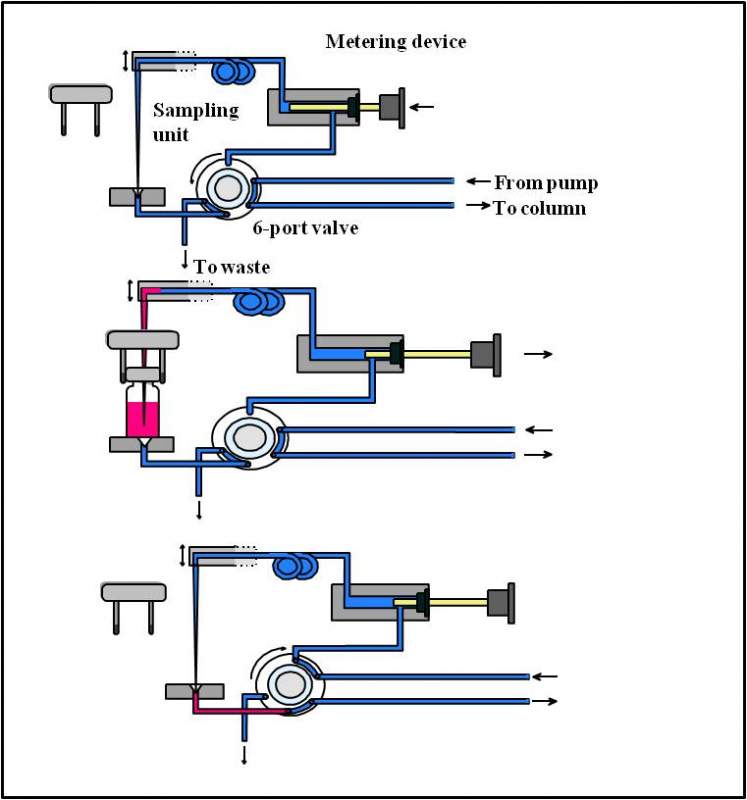 Metering device

Sampling unit

From pump

To column

6-port valve

To waste