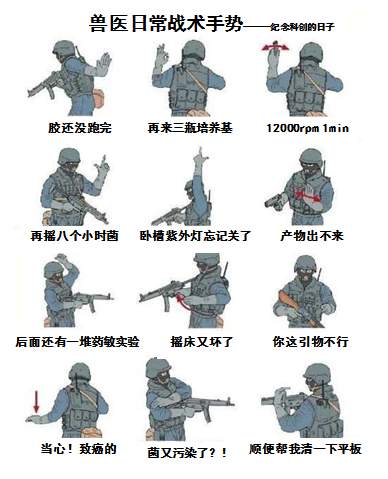 兽医日常战术手势——纪念科创的日子

胶还没跑完

再来三瓶培养基

12000rpm 1min

再摇八个小时菌

卧槽紫外灯忘记关了

产物出不来

后面还有一堆药敏实验

摇床又坏了

你这引物不行

当心！致癌的

菌又污染了？！

顺便帮我清一下平板