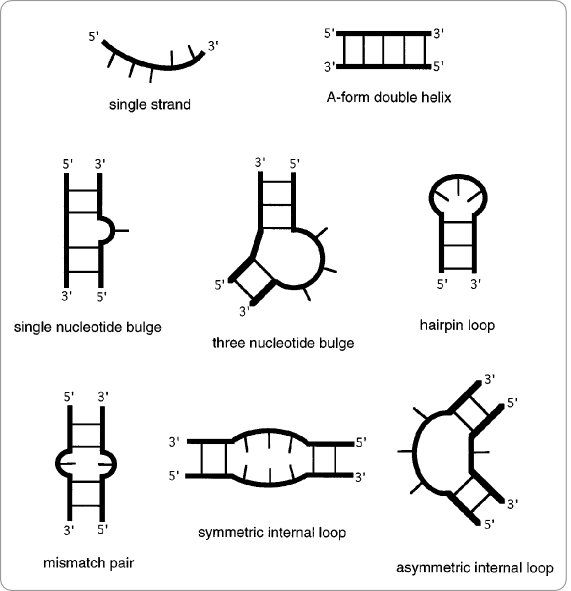 5' 3'

single strand

5' 3'
3' 5'

A-form double helix

5' 3'
3' 5'

single nucleotide bulge

3' 5'
5'
3'

three nucleotide bulge

5' 3'

hairpin loop

5' 3'
3' 5'

mismatch pair

3' 5'
5' 3'

symmetric internal loop

3'
5'
3'
5'

asymmetric internal loop