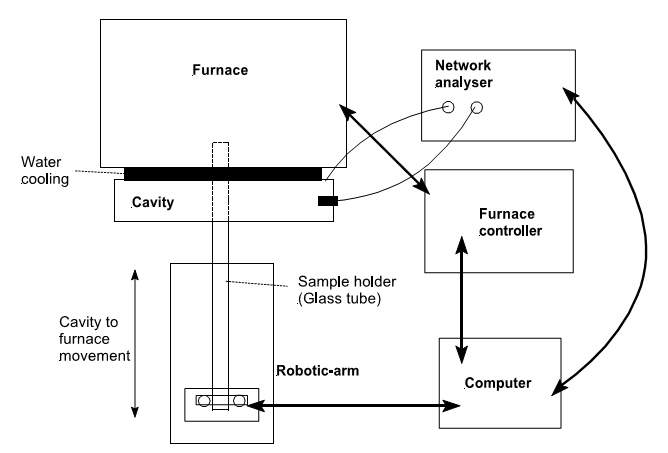 Furnace

Network analyser

Water cooling

Cavity

Furnace controller

Sample holder (Glass tube)

Cavity to furnace movement

Robotic-arm

Computer