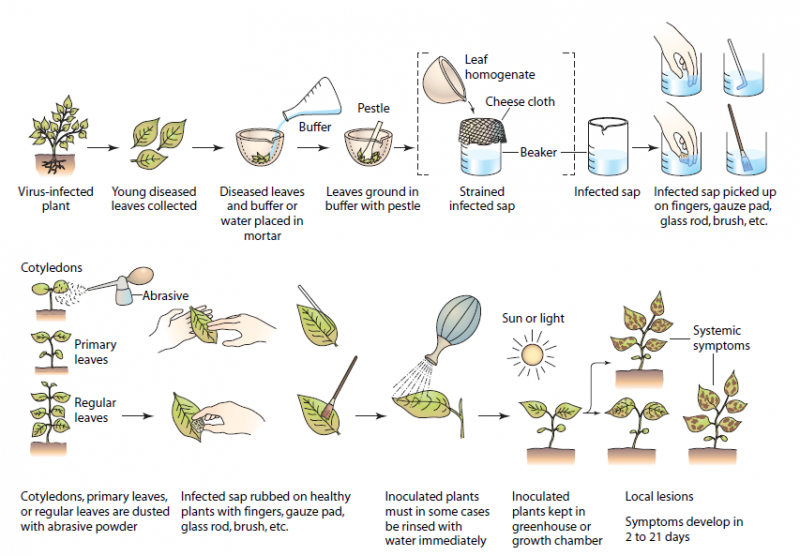 Virus-infected plant

Young diseased leaves collected

Buffer

Diseased leaves and buffer or water placed in mortar

Pestle

Leaves ground in buffer with pestle

Leaf homogenate

Cheese cloth

Beaker

Strained infected sap

Infected sap

Infected sap picked up on fingers, gauze pad, glass rod, brush, etc.

Cotyledons

Abrasive

Primary leaves

Regular leaves

Sun or light

Systemic symptoms

Cotyledons, primary leaves, or regular leaves are dusted with abrasive powder

Infected sap rubbed on healthy plants with fingers, gauze pad, glass rod, brush, etc.

Inoculated plants must in some cases be rinsed with water immediately

Inoculated plants kept in greenhouse or growth chamber

Local lesions

Symptoms develop in 2 to 21 days