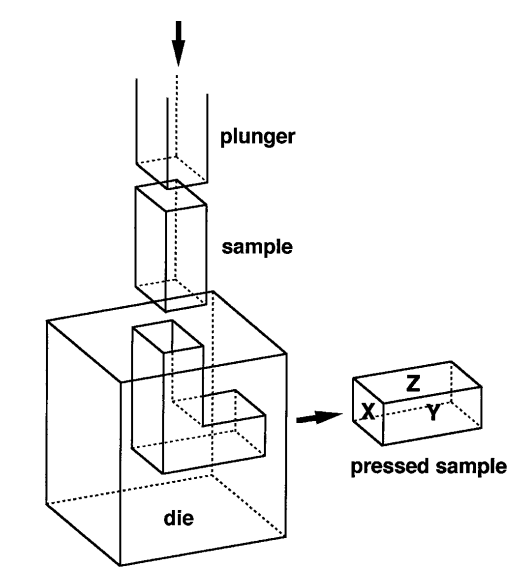 plunger

sample

Z

X

Y

pressed sample

die