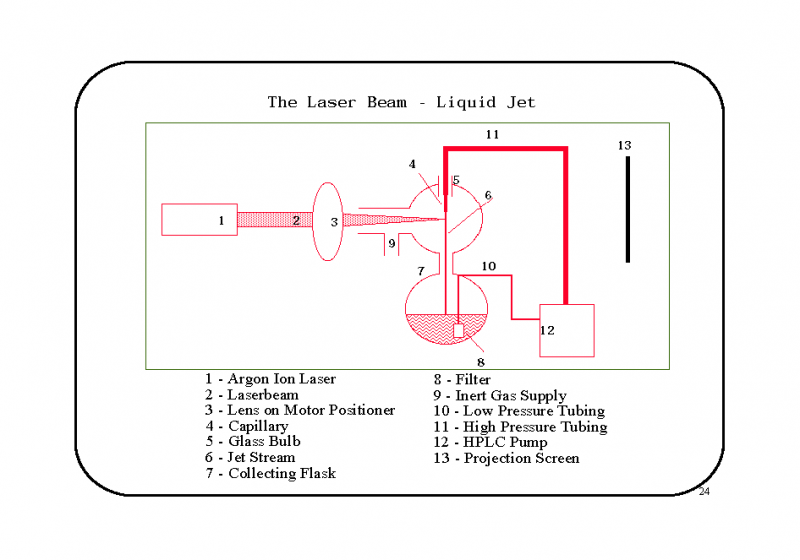 The Laser Beam - Liquid Jet

11
13
4
5
6
1
2
3
9
7
10
12
8

1 - Argon Ion Laser
2 - Laserbeam
3 - Lens on Motor Positioner
4 - Capillary
5 - Glass Bulb
6 - Jet Stream
7 - Collecting Flask

8 - Filter
9 - Inert Gas Supply
10 - Low Pressure Tubing
11 - High Pressure Tubing
12 - HPLC Pump
13 - Projection Screen

24