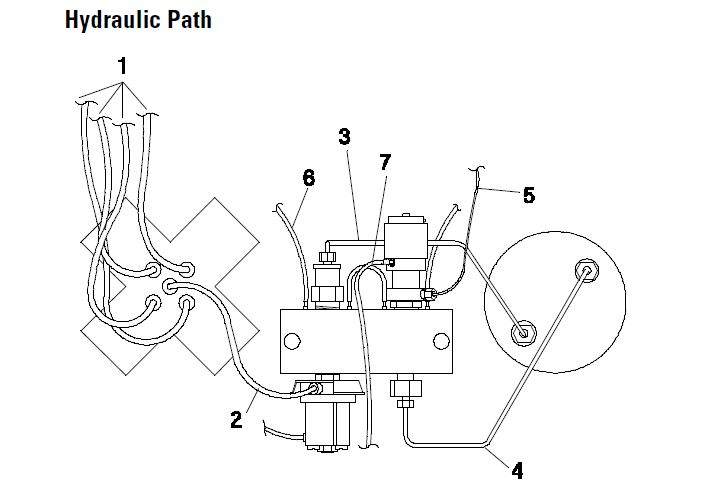 Hydraulic Path

1

3

7

6

5

2

4