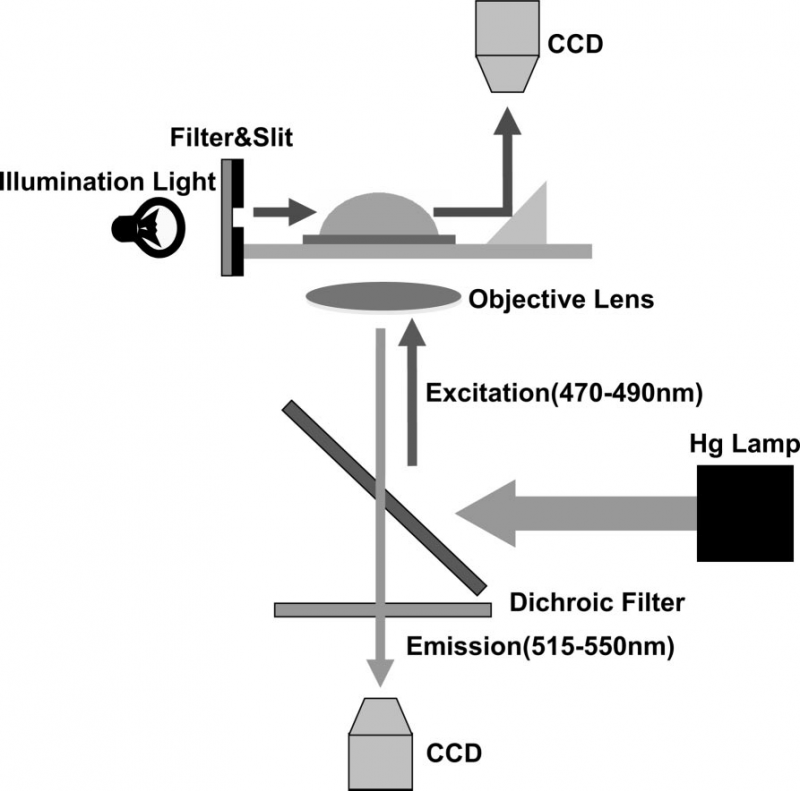 CCD

Filter&Slit

Illumination Light

Objective Lens

Excitation(470-490nm)

Hg Lamp

Dichroic Filter

Emission(515-550nm)

CCD