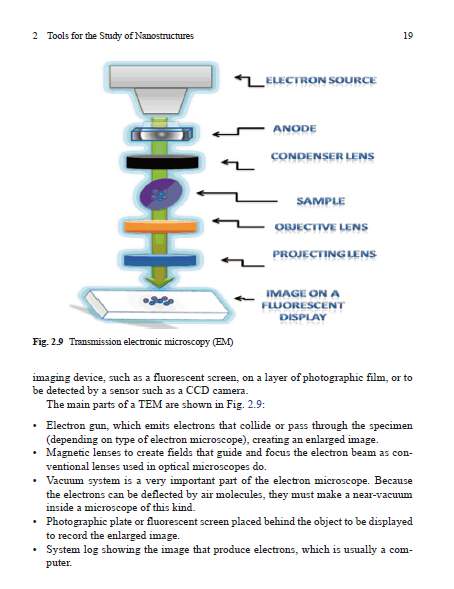 2 Tools for the Study of Nanostructures 19

ELECTRON SOURCE

ANODE

CONDENSER LENS

SAMPLE

OBJECTIVE LENS

PROJECTING LENS

IMAGE ON A FLUORESCENT DISPLAY

Fig. 2.9 Transmission electronic microscopy (EM)

imaging device, such as a fluorescent screen, on a layer of photographic film, or to be detected by a sensor such as a CCD camera.

The main parts of a TEM are shown in Fig. 2.9:

• Electron gun, which emits electrons that collide or pass through the specimen (depending on type of electron microscope), creating an enlarged image.
• Magnetic lenses to create fields that guide and focus the electron beam as conventional lenses used in optical microscopes do.
• Vacuum system is a very important part of the electron microscope. Because the electrons can be deflected by air molecules, they must make a near-vacuum inside a microscope of this kind.
• Photographic plate or fluorescent screen placed behind the object to be displayed to record the enlarged image.
• System log showing the image that produce electrons, which is usually a computer.