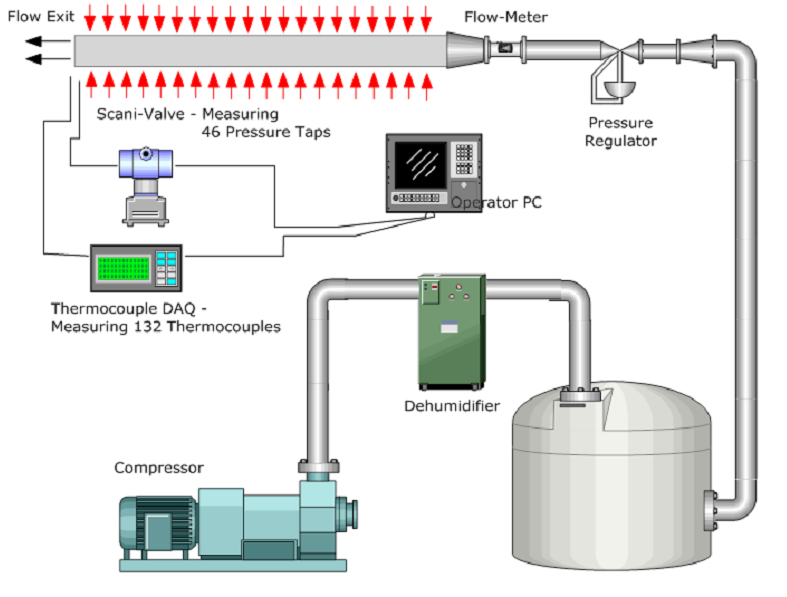 Flow Exit

Flow-Meter

Scani-Valve - Measuring 46 Pressure Taps

Pressure Regulator

Operator PC

Thermocouple DAQ - Measuring 132 Thermocouples

Dehumidifier

Compressor