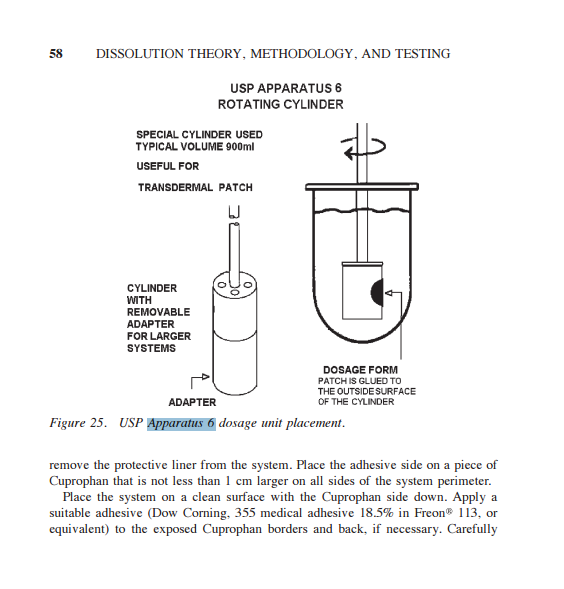 58 DISSOLUTION THEORY, METHODOLOGY, AND TESTING

USP APPARATUS 6
ROTATING CYLINDER

SPECIAL CYLINDER USED
TYPICAL VOLUME 900ml

USEFUL FOR

TRANSDERMAL PATCH

CYLINDER WITH REMOVABLE ADAPTER FOR LARGER SYSTEMS

ADAPTER

DOSAGE FORM
PATCH IS GLUED TO THE OUTSIDE SURFACE OF THE CYLINDER

Figure 25. USP Apparatus 6 dosage unit placement.

remove the protective liner from the system. Place the adhesive side on a piece of Cuprophan that is not less than 1 cm larger on all sides of the system perimeter.

Place the system on a clean surface with the Cuprophan side down. Apply a suitable adhesive (Dow Corning, 355 medical adhesive 18.5% in Freon® 113, or equivalent) to the exposed Cuprophan borders and back, if necessary. Carefully