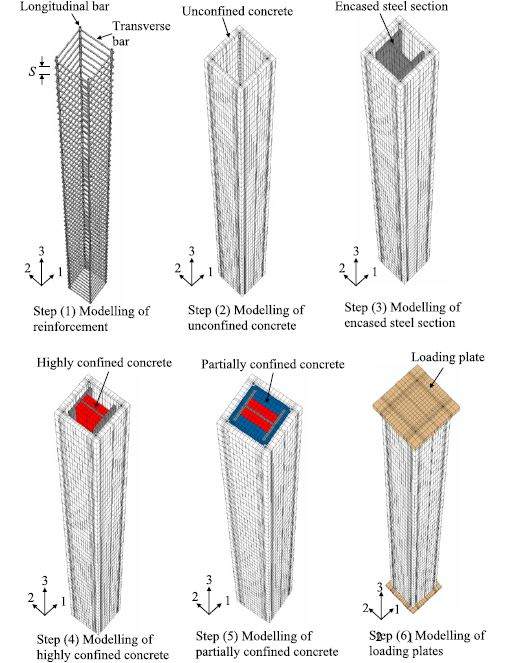 Longitudinal bar
Transverse bar
$S$
3
2
1
Step (1) Modelling of reinforcement

Unconfined concrete
3
2
1
Step (2) Modelling of unconfined concrete

Encased steel section
3
2
1
Step (3) Modelling of encased steel section

Highly confined concrete
3
2
1
Step (4) Modelling of highly confined concrete

Partially confined concrete
3
2
1
Step (5) Modelling of partially confined concrete

Loading plate
3
2
1
Step (6) Modelling of loading plates