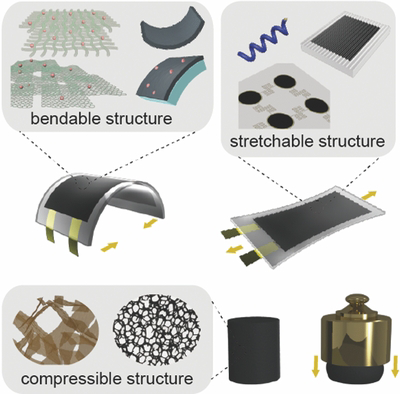 bendable structure

stretchable structure

compressible structure