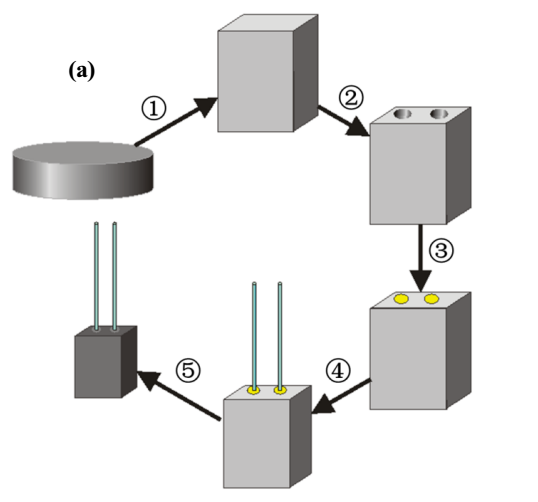 (a)

①

②

③

④

⑤