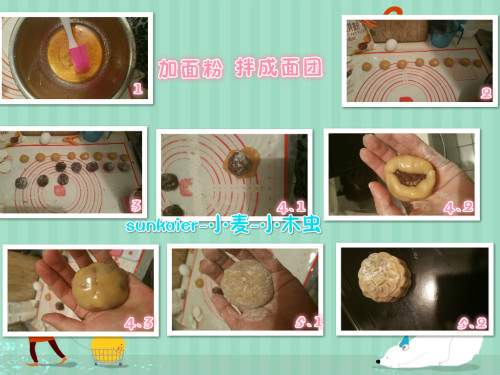 1

加面粉 拌成面团

2

3

4.1

4.2

sunkaier-小麦-小木虫

4.3

5.1

5.2