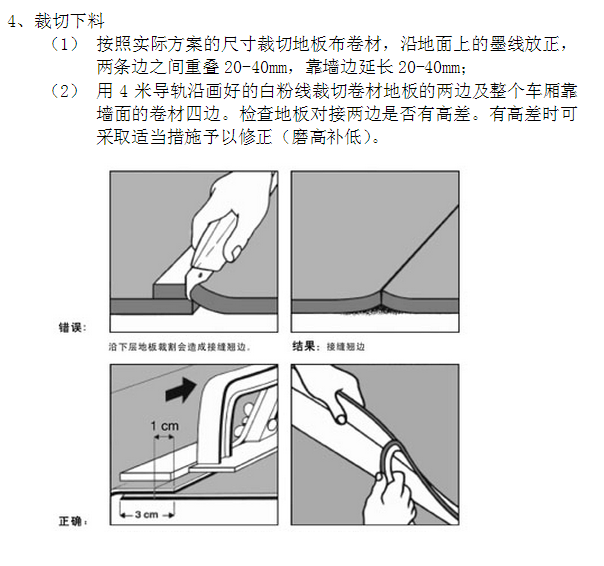 4、裁切下料

（1） 按照实际方案的尺寸裁切地板布卷材，沿地面上的墨线放正，两条边之间重叠 20-40mm，靠墙边延长 20-40mm；

（2） 用 4 米导轨沿画好的白粉线裁切卷材地板的两边及整个车厢靠墙面的卷材四边。检查地板对接两边是否有高差。有高差时可采取适当措施予以修正（磨高补低）。

错误：

沿下层地板裁割会造成接缝翘边。

结果：接缝翘边

1 cm

3 cm

正确：