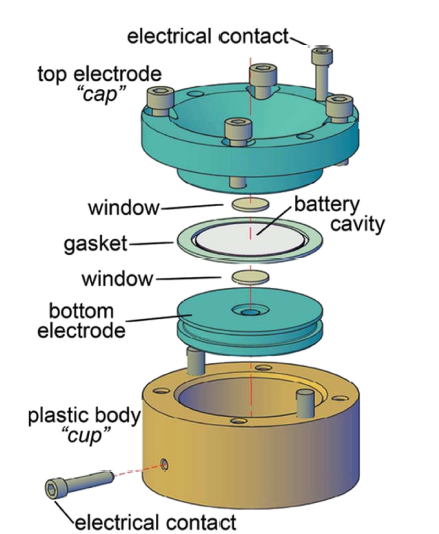 electrical contact

top electrode
"cap"

window

battery
cavity

gasket

window

bottom
electrode

plastic body
"cup"

electrical contact