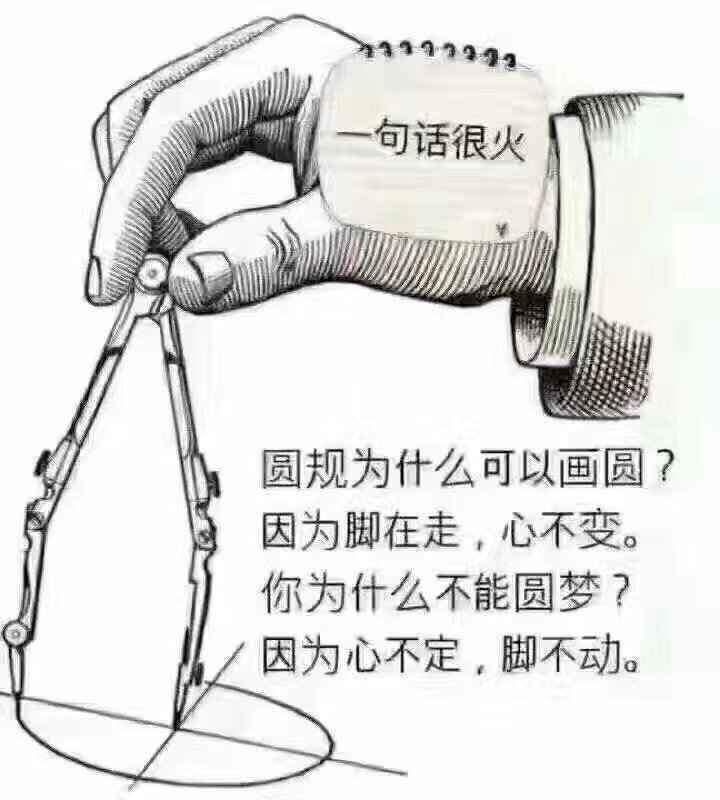 一句话很火

圆规为什么可以画圆？
因为脚在走，心不变。
你为什么不能圆梦？
因为心不定，脚不动。