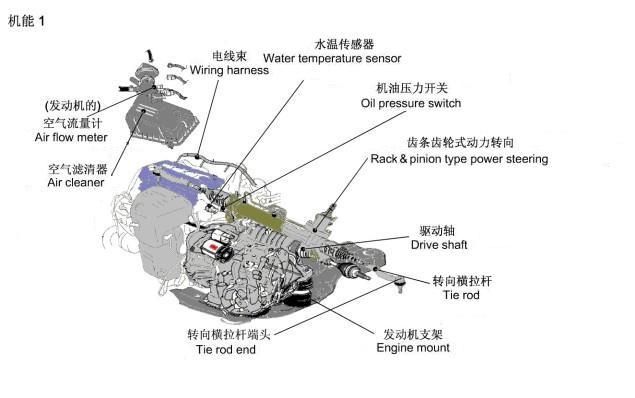 机能 1

电线束
Wiring harness

水温传感器
Water temperature sensor

机油压力开关
Oil pressure switch

(发动机的)
空气流量计
Air flow meter

齿条齿轮式动力转向
Rack & pinion type power steering

空气滤清器
Air cleaner

驱动轴
Drive shaft

转向横拉杆
Tie rod

转向横拉杆端头
Tie rod end

发动机支架
Engine mount