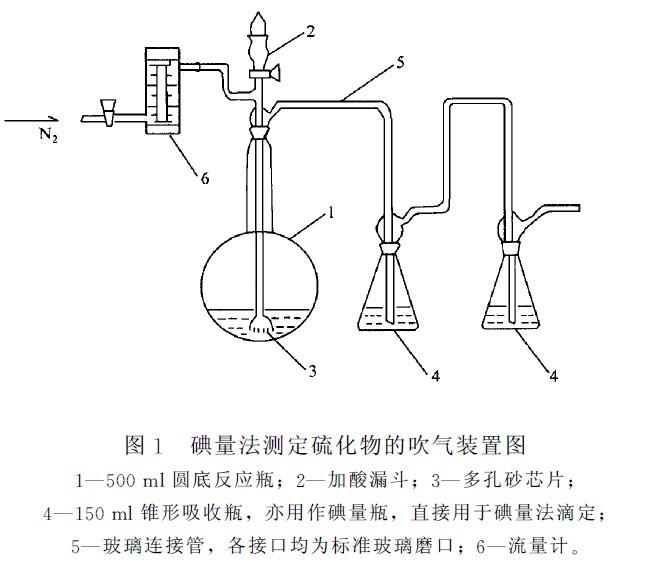 2
5
$N_2$
6
1
3
4
4

图 1　碘量法测定硫化物的吹气装置图

1—500 ml 圆底反应瓶；2—加酸漏斗；3—多孔砂芯片；
4—150 ml 锥形吸收瓶，亦用作碘量瓶，直接用于碘量法滴定；
5—玻璃连接管，各接口均为标准玻璃磨口；6—流量计。