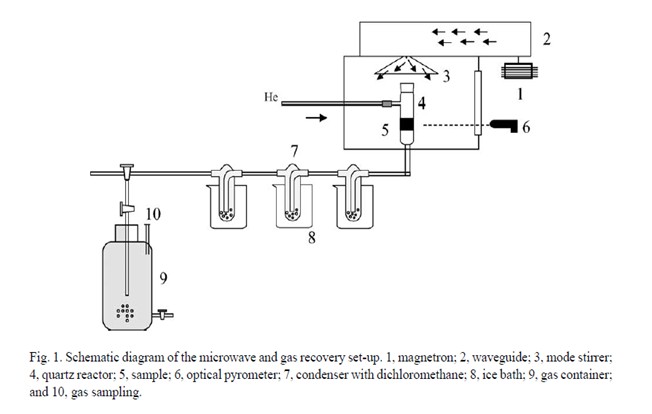 2

3

1

He

4

5

6

7

10

8

9

Fig. 1. Schematic diagram of the microwave and gas recovery set-up. 1, magnetron; 2, waveguide; 3, mode stirrer; 4, quartz reactor; 5, sample; 6, optical pyrometer; 7, condenser with dichloromethane; 8, ice bath; 9, gas container; and 10, gas sampling.