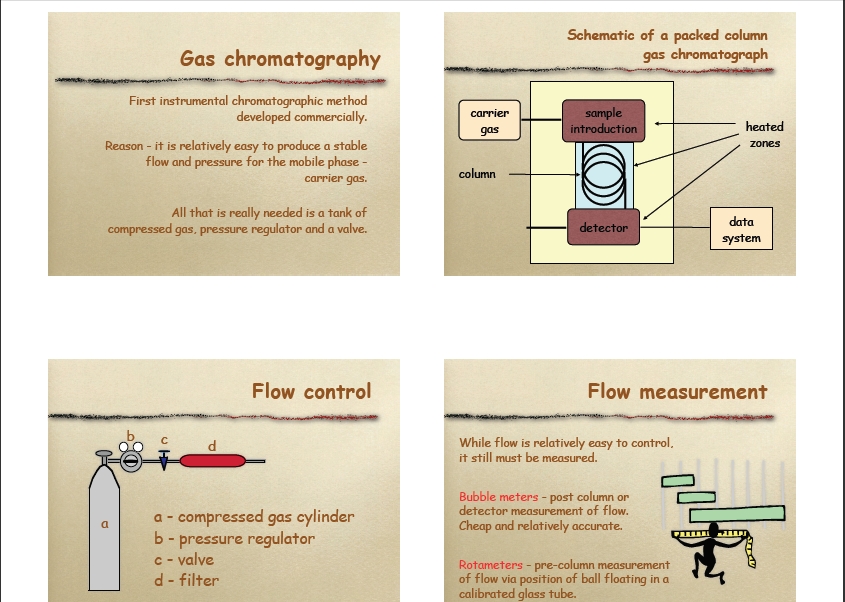 Gas chromatography

First instrumental chromatographic method developed commercially.

Reason - it is relatively easy to produce a stable flow and pressure for the mobile phase - carrier gas.

All that is really needed is a tank of compressed gas, pressure regulator and a valve.

Schematic of a packed column gas chromatograph

carrier gas

sample introduction

heated zones

column

detector

data system

Flow control

b

c

d

a

a - compressed gas cylinder
b - pressure regulator
c - valve
d - filter

Flow measurement

While flow is relatively easy to control, it still must be measured.

Bubble meters - post column or detector measurement of flow. Cheap and relatively accurate.

Rotameters - pre-column measurement of flow via position of ball floating in a calibrated glass tube.