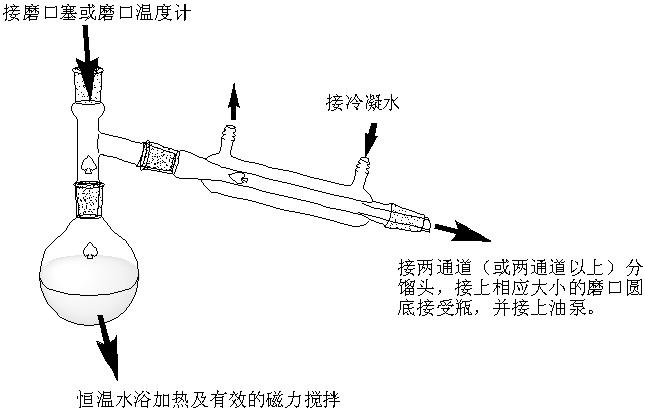 接磨口塞或磨口温度计

接冷凝水

接两通道（或两通道以上）分馏头，接上相应大小的磨口圆底接受瓶，并接上油泵。

恒温水浴加热及有效的磁力搅拌