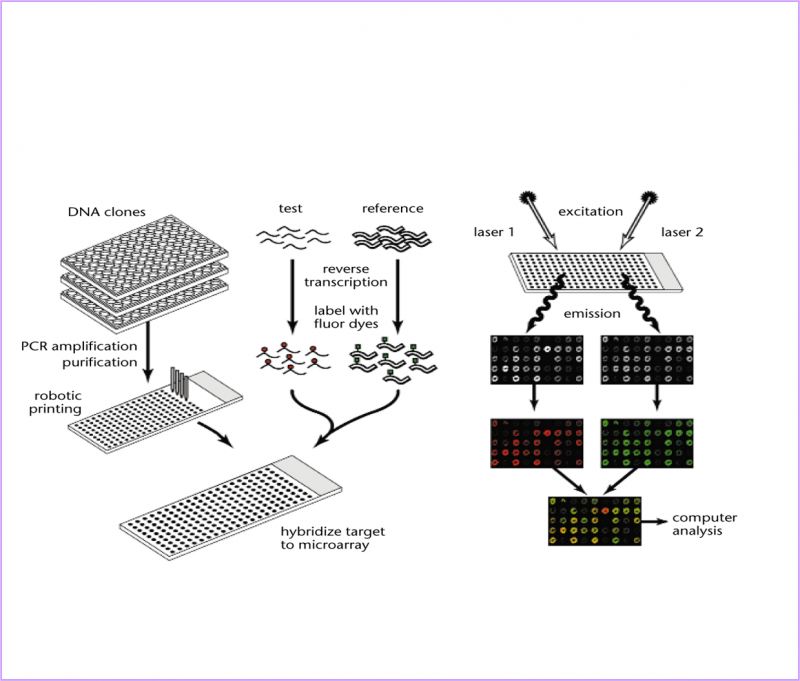 DNA clones

PCR amplification
purification

robotic
printing

test

reference

reverse
transcription

label with
fluor dyes

hybridize target
to microarray

excitation

laser 1

laser 2

emission

computer
analysis