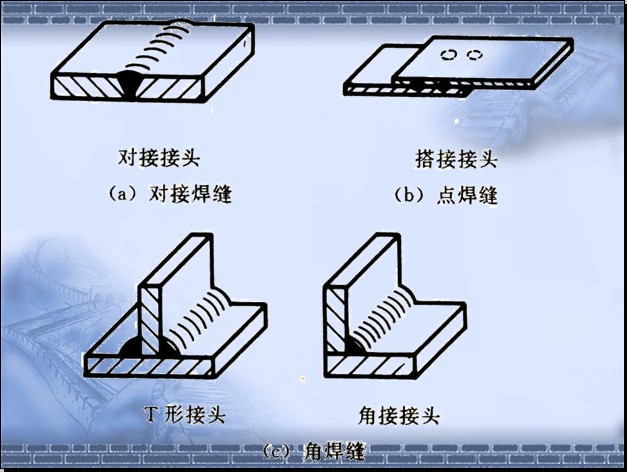 对接接头
(a) 对接焊缝

搭接接头
(b) 点焊缝

T 形接头

角接接头

(c) 角焊缝