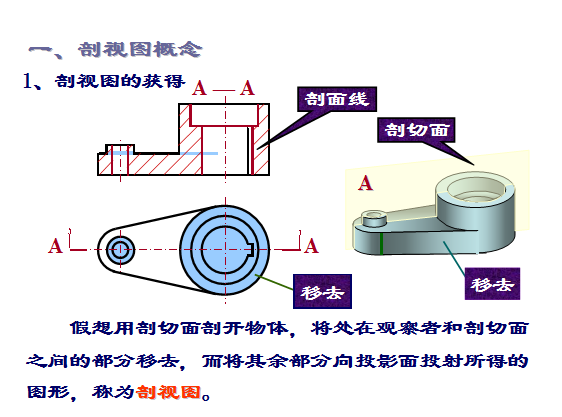 一、剖视图概念

1、剖视图的获得

A — A

剖面线

剖切面

A

A

A

移去

移去

假想用剖切面剖开物体，将处在观察者和剖切面之间的部分移去，而将其余部分向投影面投射所得的图形，称为剖视图。