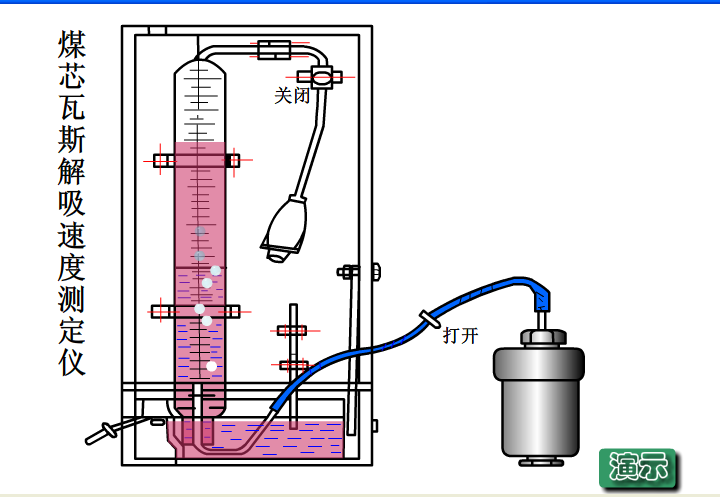 煤芯瓦斯解吸速度测定仪

关闭

打开

演示