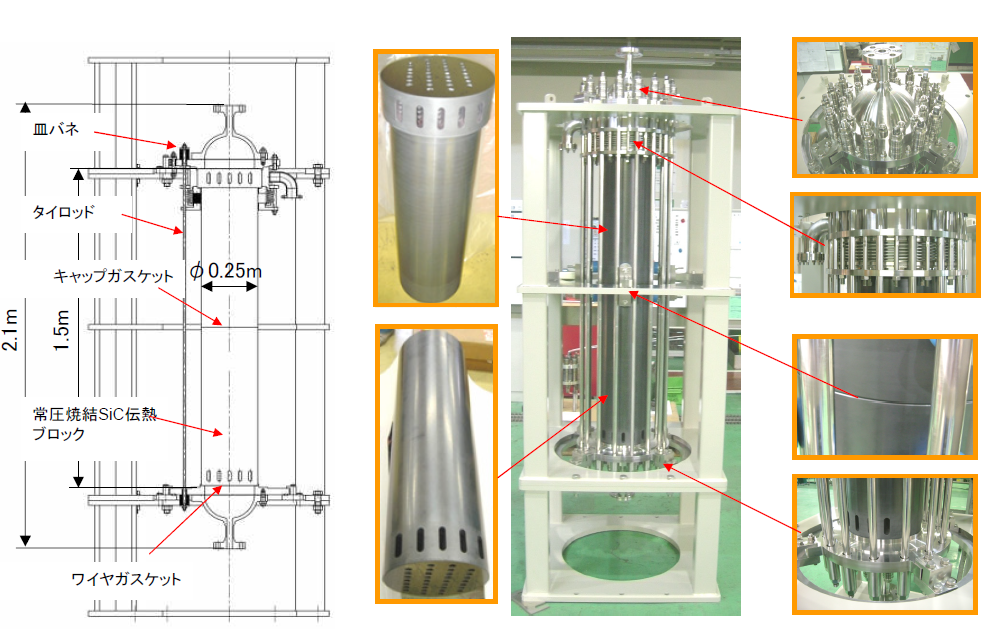 皿バネ

タイロッド

キャップガスケット

$\phi$ 0.25m

2.1m

1.5m

常圧焼結SiC伝熱ブロック

ワイヤガスケット