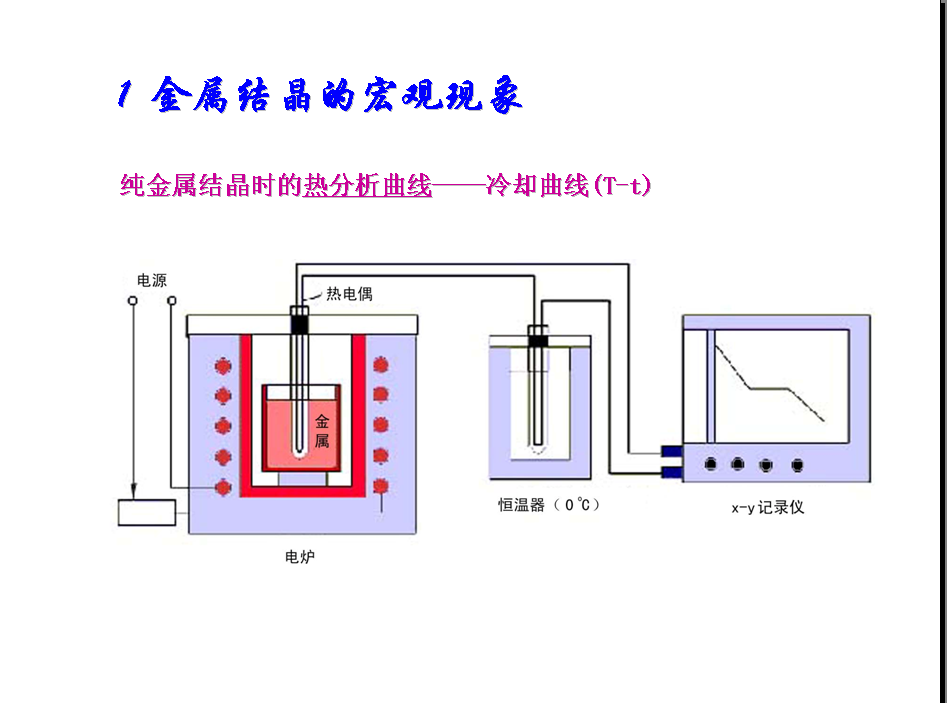 1 金属结晶的宏观现象

纯金属结晶时的热分析曲线——冷却曲线(T-t)

电源

热电偶

金属

电炉

恒温器（0℃）

x-y记录仪