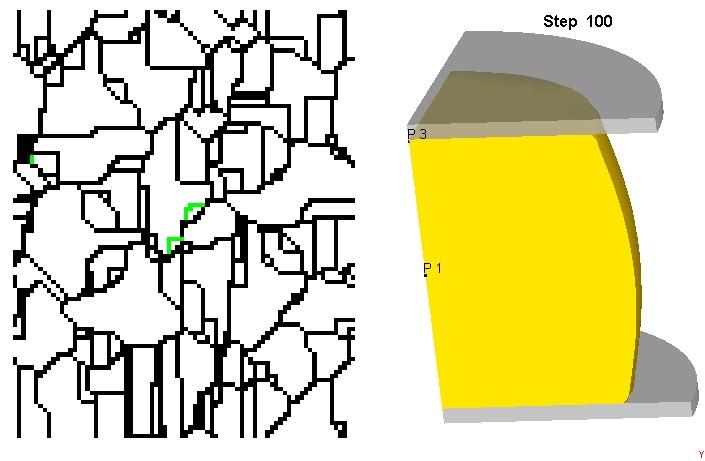 Step 100

P 3

P 1

Y